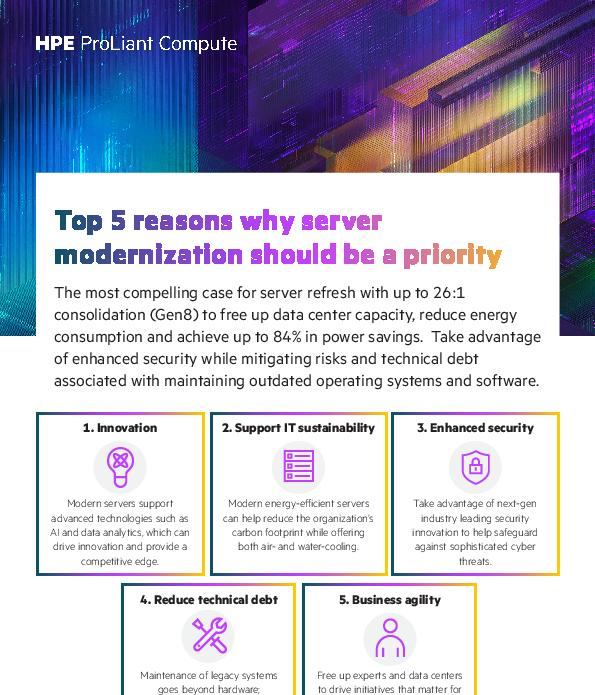 HPE ProLiant Compute

Top 5 reasons why server modernization should be a priority

The most compelling case for server refresh with up to 26:1 consolidation (Gen8) to free up data center capacity, reduce energy consumption and achieve up to 84% in power savings. Take advantage of enhanced security while mitigating risks and technical debt associated with maintaining outdated operating systems and software.

1. Innovation

Modern servers support advanced technologies such as AI and data analytics, which can drive innovation and provide a competitive edge.

2. Support IT sustainability

Modern energy-efficient servers can help reduce the organization's carbon footprint while offering both air- and water-cooling.

3. Enhanced security

Take advantage of next-gen industry leading security innovation to help safeguard against sophisticated cyber threats.

4. Reduce technical debt

Maintenance of legacy systems goes beyond hardware;

5. Business agility

Free up experts and data centers to drive initiatives that matter for